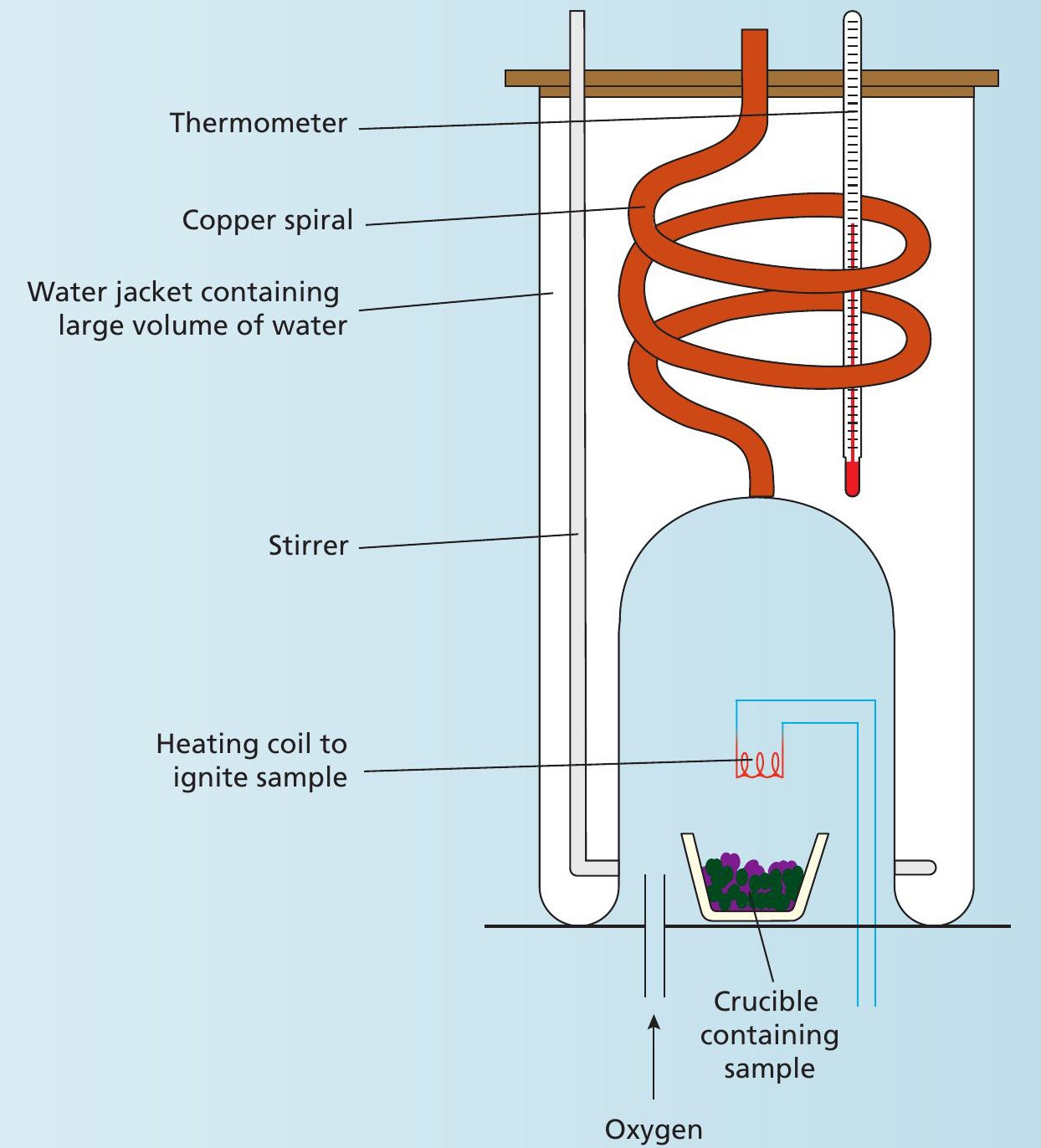 Thermometer

Copper spiral

Water jacket containing large volume of water

Stirrer

Heating coil to ignite sample

Crucible containing sample

Oxygen